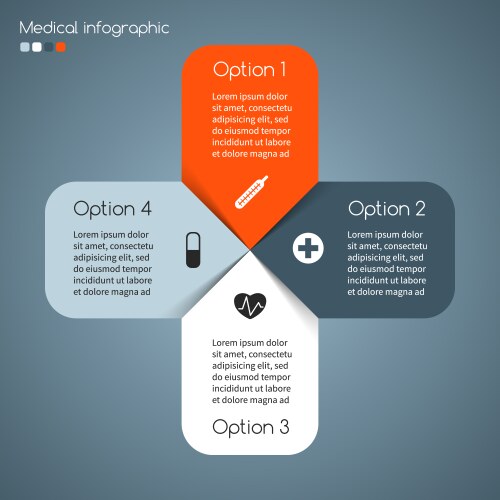 Medical infographic

Option 1

Lorem ipsum dolor sit amet, consectetu adipisicing elit, sed do eiusmod tempor incididunt ut labore et dolore magna ad

Option 4

Lorem ipsum dolor sit amet, consectetu adipisicing elit, sed do eiusmod tempor incididunt ut labore et dolore magna ad

Option 2

Lorem ipsum dolor sit amet, consectetu adipisicing elit, sed do eiusmod tempor incididunt ut labore et dolore magna ad

Lorem ipsum dolor sit amet, consectetu adipisicing elit, sed do eiusmod tempor incididunt ut labore et dolore magna ad

Option 3