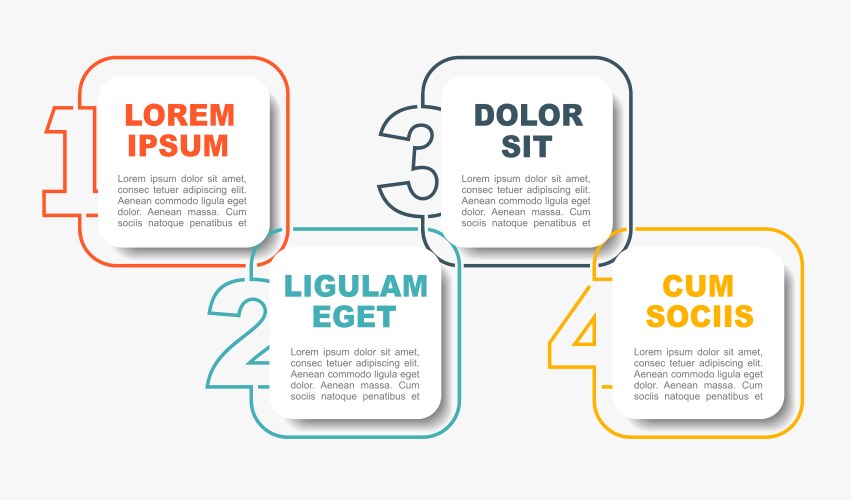 1

LOREM IPSUM

Lorem ipsum dolor sit amet, consec tetuer adipiscing elit. Aenean commodo ligula eget dolor. Aenean massa. Cum sociis natoque penatibus et

2

LIGULAM EGET

Lorem ipsum dolor sit amet, consec tetuer adipiscing elit. Aenean commodo ligula eget dolor. Aenean massa. Cum sociis natoque penatibus et

3

DOLOR SIT

Lorem ipsum dolor sit amet, consec tetuer adipiscing elit. Aenean commodo ligula eget dolor. Aenean massa. Cum sociis natoque penatibus et

4

CUM SOCIIS

Lorem ipsum dolor sit amet, consec tetuer adipiscing elit. Aenean commodo ligula eget dolor. Aenean massa. Cum sociis natoque penatibus et