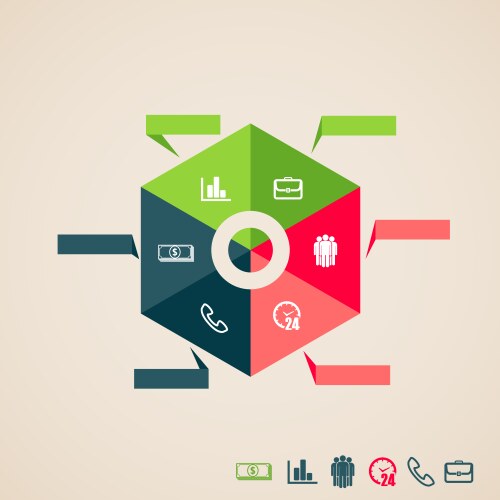 $
24
$
24