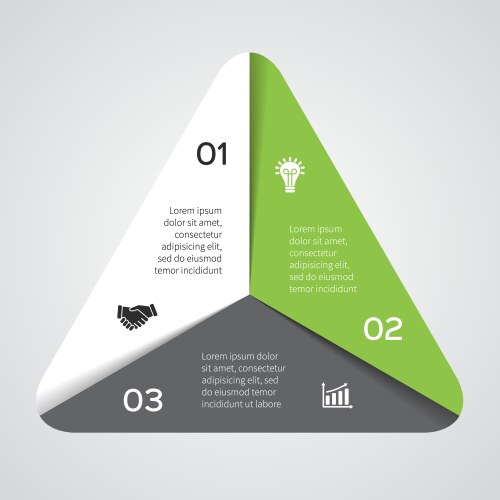 01

Lorem ipsum dolor sit amet, consectetur adipisicing elit, sed do eiusmod temor incididunt

Lorem ipsum dolor sit amet, consectetur adipisicing elit, sed do eiusmod temor incididunt

02

Lorem ipsum dolor sit amet, consectetur adipisicing elit, sed do eiusmod temor incididunt ut labore

03