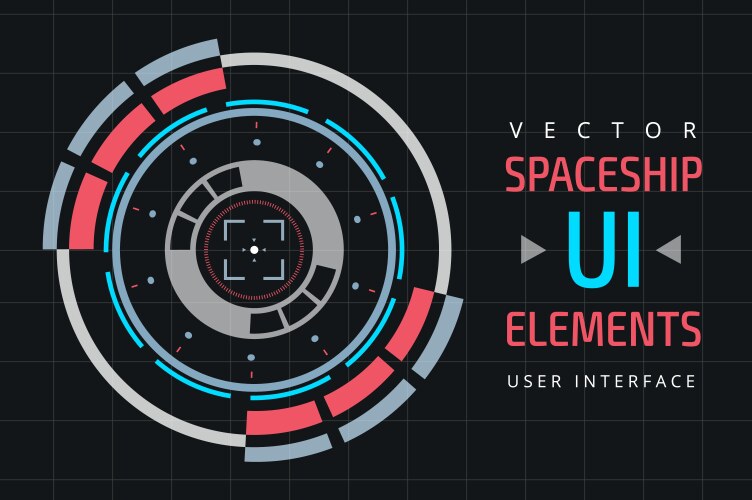 VECTOR
SPACESHIP
UI
ELEMENTS
USER INTERFACE