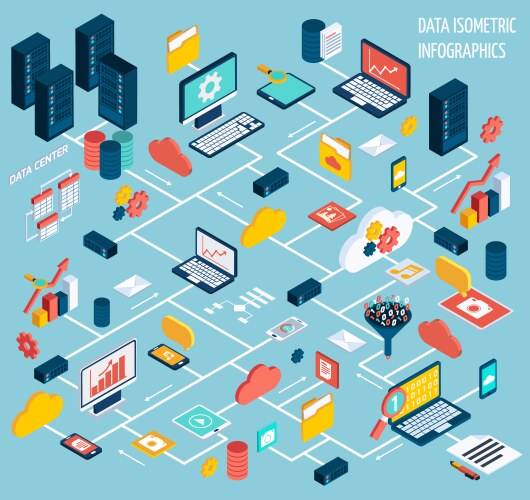 DATA ISOMETRIC INFOGRAPHICS

DATA CENTER