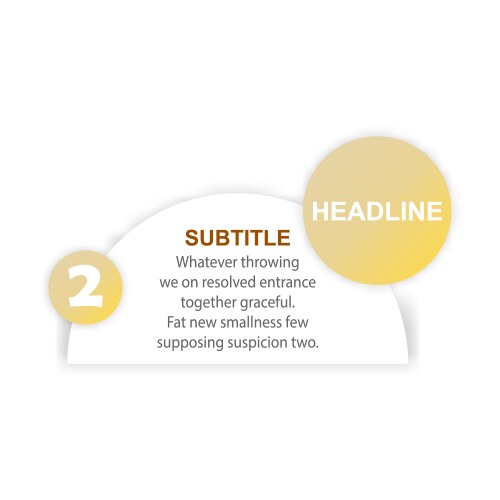 HEADLINE

2

SUBTITLE

Whatever throwing we on resolved entrance together graceful. Fat new smallness few supposing suspicion two.