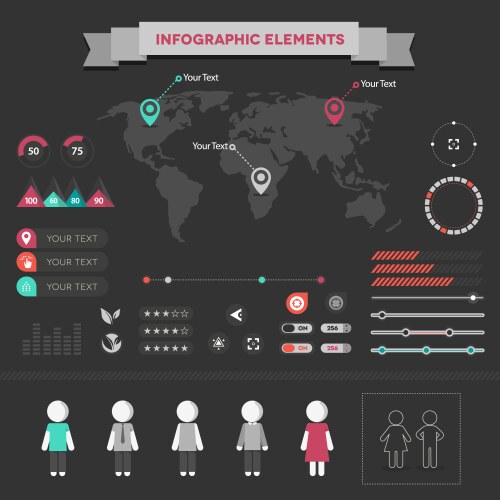 INFOGRAPHIC ELEMENTS

Your Text

Your Text

Your Text

50

75

100

60

80

90

YOUR TEXT

YOUR TEXT

YOUR TEXT

★★★☆☆

★★★★☆

★★★★★

ON

256

ON

256