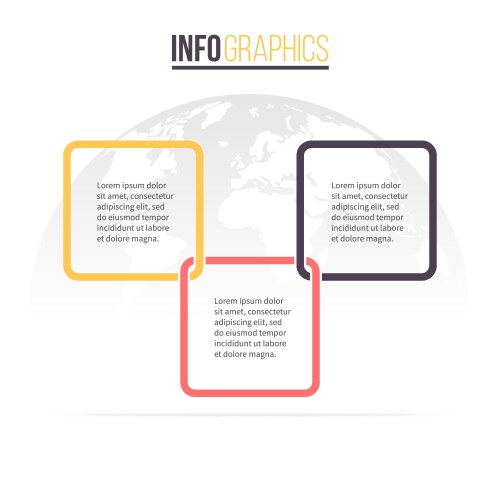 INFOGRAPHICS

Lorem ipsum dolor sit amet, consectetur adipiscing elit, sed do eiusmod tempor incididunt ut labore et dolore magna.

Lorem ipsum dolor sit amet, consectetur adipiscing elit, sed do eiusmod tempor incididunt ut labore et dolore magna.

Lorem ipsum dolor sit amet, consectetur adipiscing elit, sed do eiusmod tempor incididunt ut labore et dolore magna.