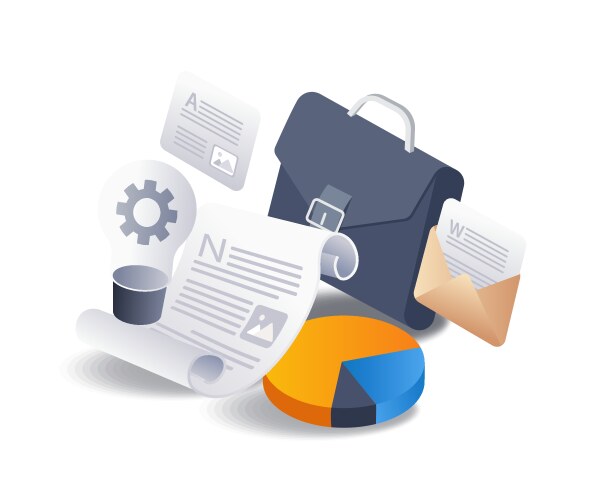 A

N

W