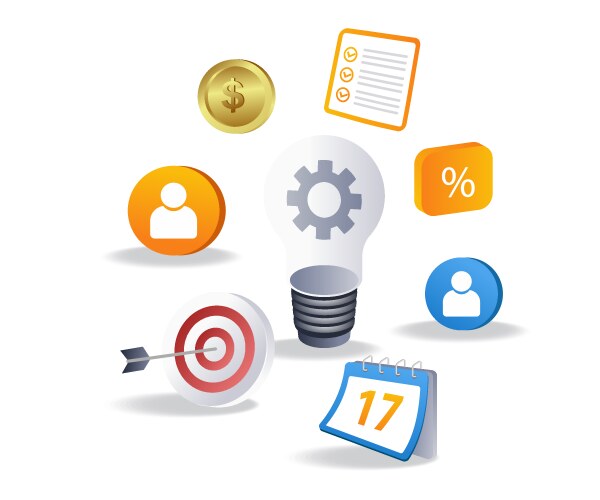 $
%
17