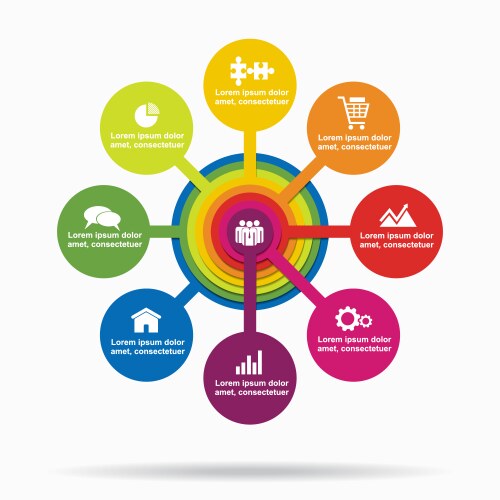 Lorem ipsum dolor amet, consectetuer

Lorem ipsum dolor amet, consectetuer

Lorem ipsum dolor amet, consectetuer

Lorem ipsum dolor amet, consectetuer

Lorem ipsum dolor amet, consectetuer

Lorem ipsum dolor amet, consectetuer

Lorem ipsum dolor amet, consectetuer

Lorem ipsum dolor amet, consectetuer