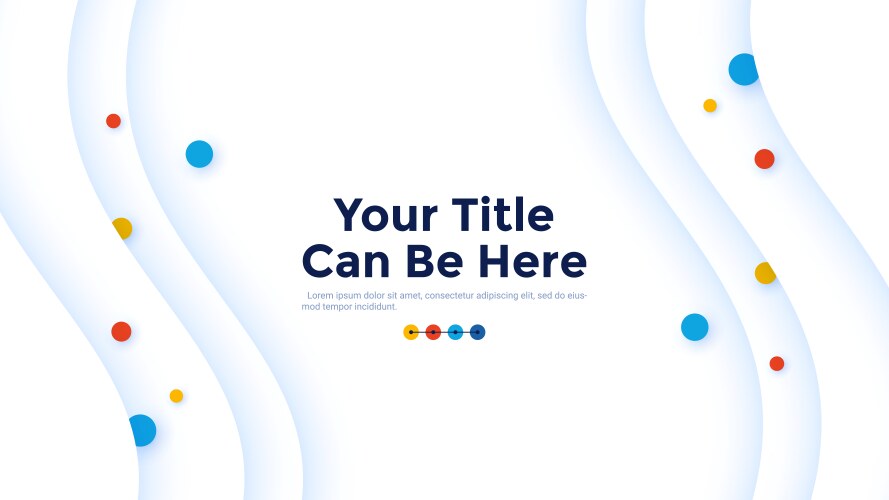 Your Title Can Be Here

Lorem ipsum dolor sit amet, consectetur adipiscing elit, sed do eiusmod tempor incididunt.