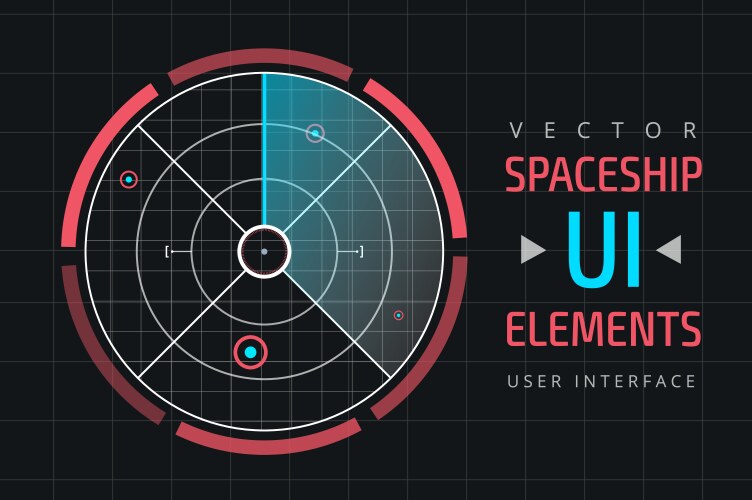 VECTOR
SPACESHIP
UI
ELEMENTS
USER INTERFACE