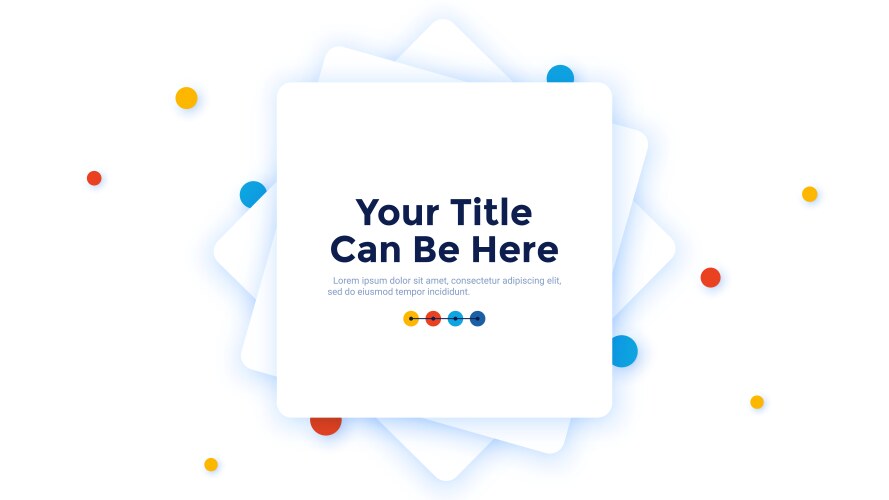 Your Title
Can Be Here

Lorem ipsum dolor sit amet, consectetur adipiscing elit, sed do eiusmod tempor incididunt.