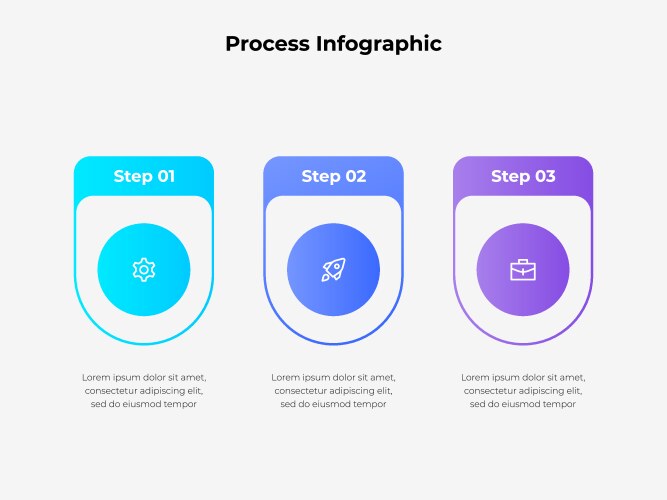 Process Infographic

Step 01

Lorem ipsum dolor sit amet, consectetur adipiscing elit, sed do eiusmod tempor

Step 02

Lorem ipsum dolor sit amet, consectetur adipiscing elit, sed do eiusmod tempor

Step 03

Lorem ipsum dolor sit amet, consectetur adipiscing elit, sed do eiusmod tempor