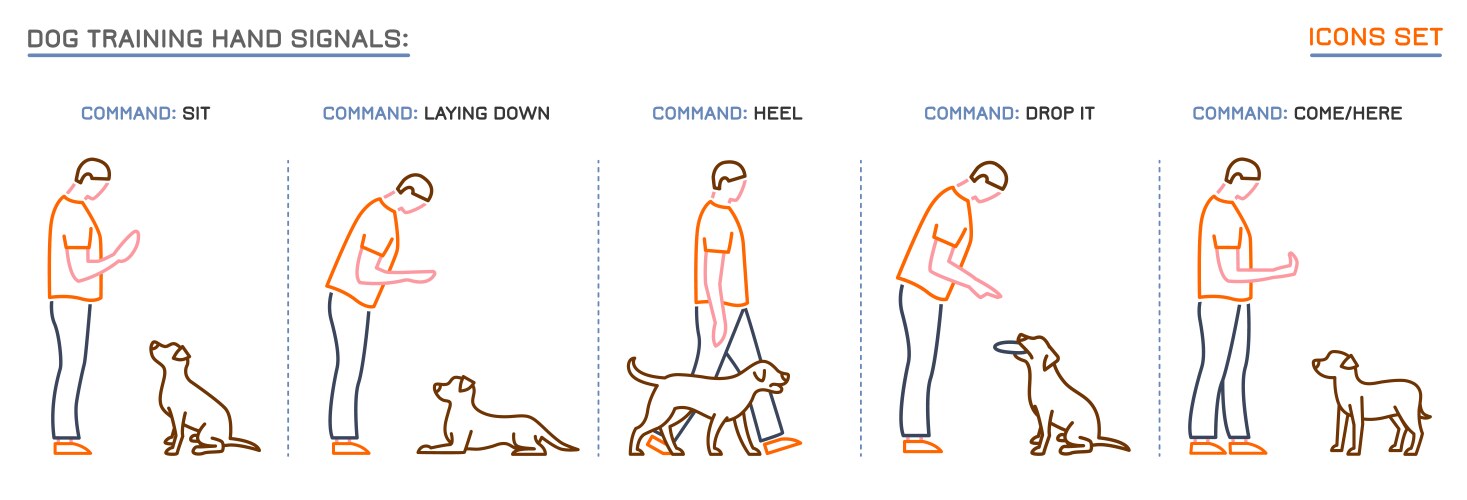 DOG TRAINING HAND SIGNALS:

ICONS SET

COMMAND: SIT

COMMAND: LAYING DOWN

COMMAND: HEEL

COMMAND: DROP IT

COMMAND: COME/HERE