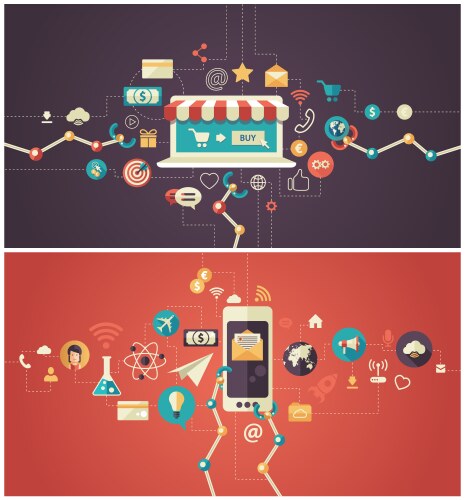 BUY