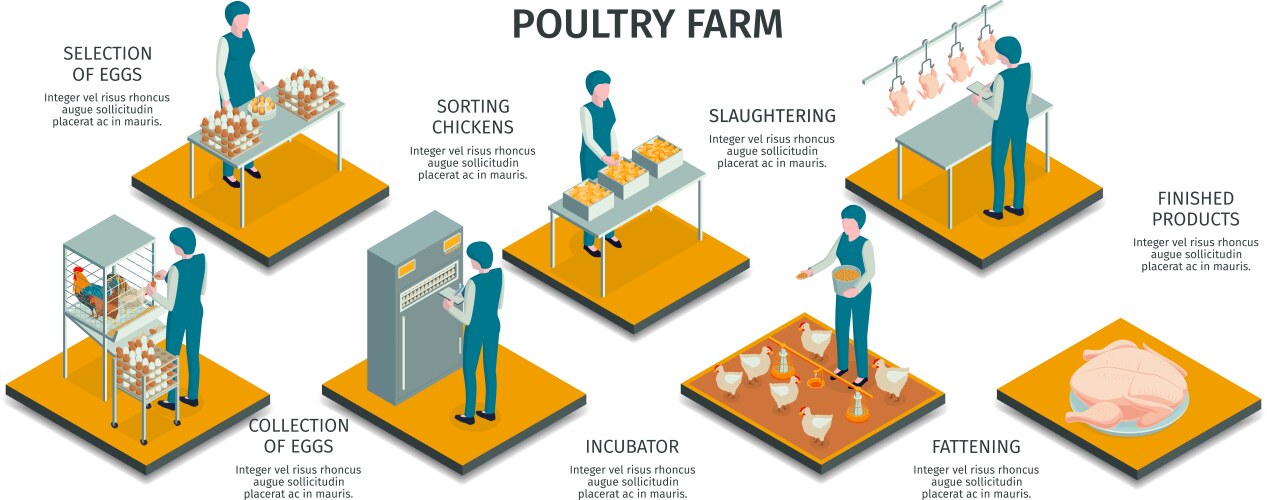 POULTRY FARM

SELECTION OF EGGS
Integer vel risus rhoncus augue sollicitudin placerat ac in mauris.

SORTING CHICKENS
Integer vel risus rhoncus augue sollicitudin placerat ac in mauris.

SLAUGHTERING
Integer vel risus rhoncus augue sollicitudin placerat ac in mauris.

FINISHED PRODUCTS
Integer vel risus rhoncus augue sollicitudin placerat ac in mauris.

COLLECTION OF EGGS
Integer vel risus rhoncus augue sollicitudin placerat ac in mauris.

INCUBATOR
Integer vel risus rhoncus augue sollicitudin placerat ac in mauris.

FATTENING
Integer vel risus rhoncus augue sollicitudin placerat ac in mauris.