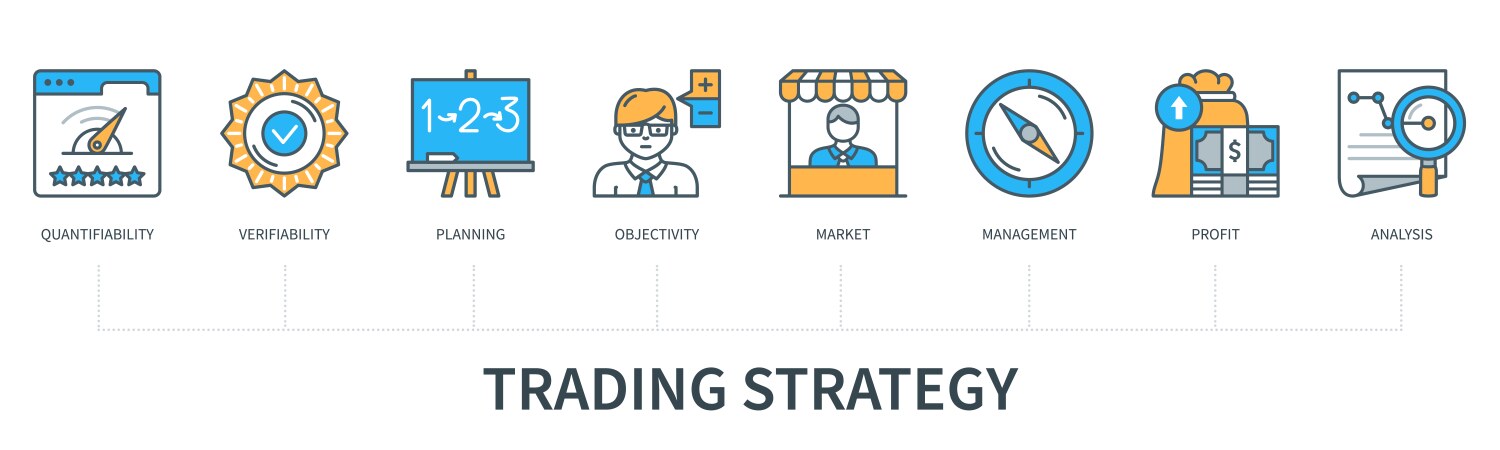 1 2 3

+
−

$

QUANTIFIABILITY VERIFIABILITY PLANNING OBJECTIVITY MARKET MANAGEMENT PROFIT ANALYSIS

TRADING STRATEGY