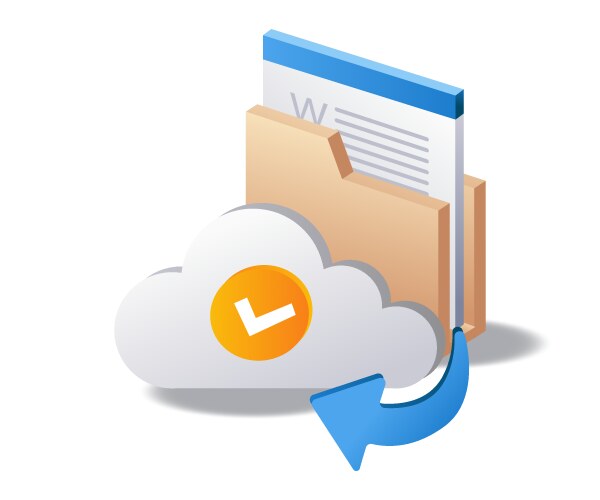 W