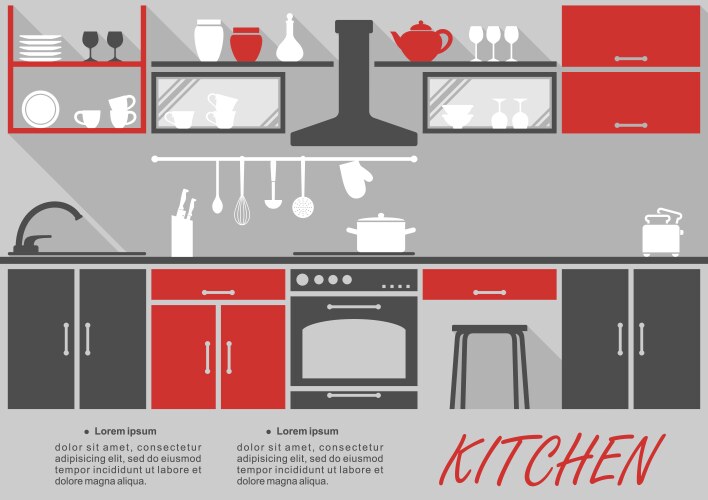 • Lorem ipsum

dolor sit amet, consectetur adipisicing elit, sed do eiusmod tempor incididunt ut labore et dolore magna aliqua.

• Lorem ipsum

dolor sit amet, consectetur adipisicing elit, sed do eiusmod tempor incididunt ut labore et dolore magna aliqua.

KITCHEN