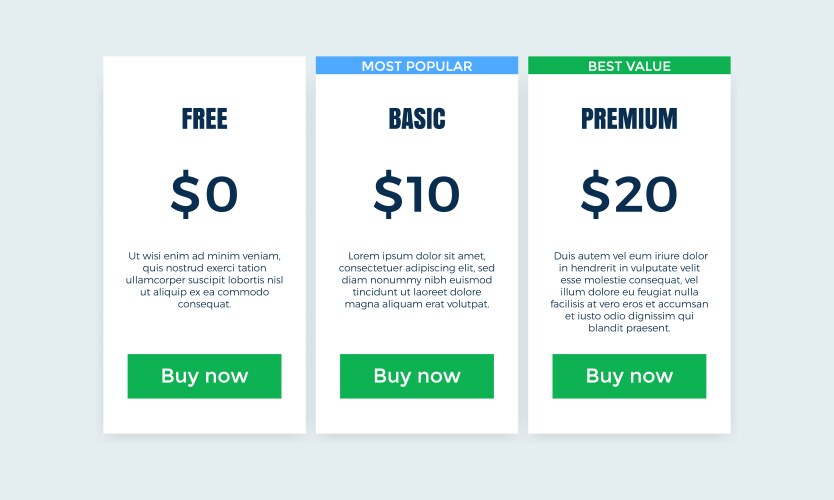 FREE

$0

Ut wisi enim ad minim veniam, quis nostrud exerci tation ullamcorper suscipit lobortis nisl ut aliquip ex ea commodo consequat.

Buy now

MOST POPULAR

BASIC

$10

Lorem ipsum dolor sit amet, consectetuer adipiscing elit, sed diam nonummy nibh euismod tincidunt ut laoreet dolore magna aliquam erat volutpat.

Buy now

BEST VALUE

PREMIUM

$20

Duis autem vel eum iriure dolor in hendrerit in vulputate velit esse molestie consequat, vel illum dolore eu feugiat nulla facilisis at vero eros et accumsan et iusto odio dignissim qui blandit praesent.

Buy now