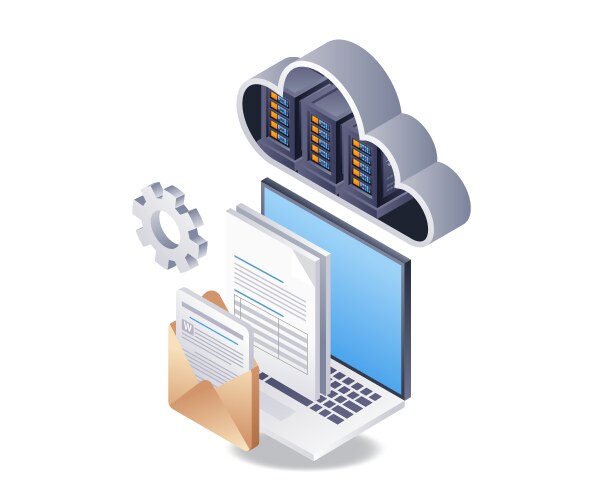 W