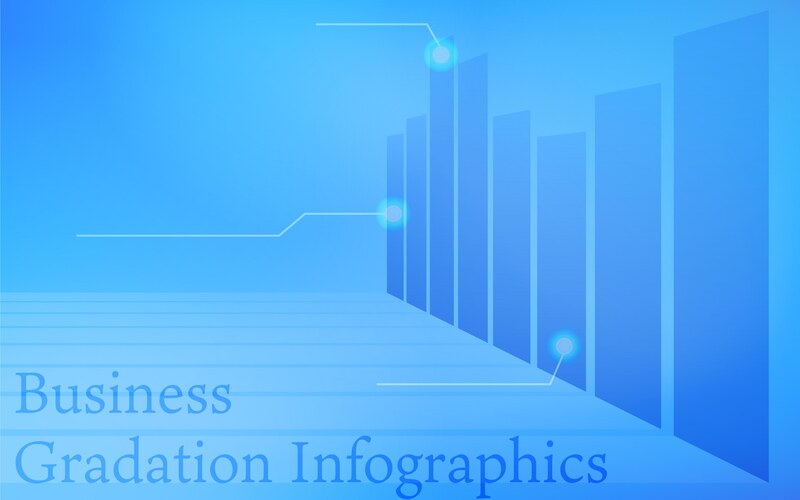 Business
Gradation Infographics