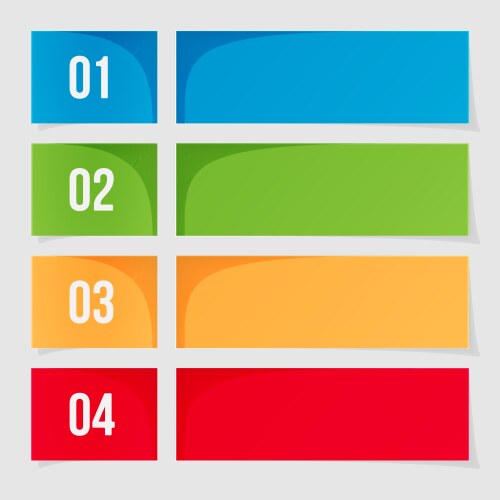 01

02

03

04