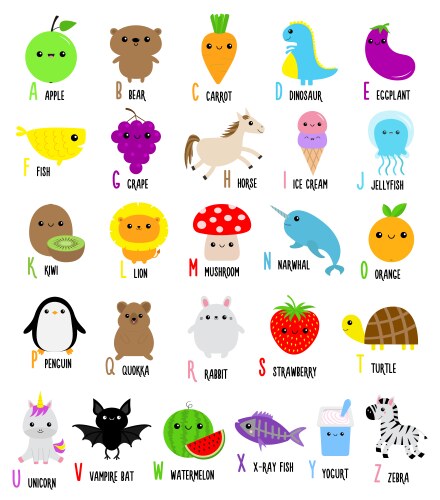 A APPLE
B BEAR
C CARROT
D DINOSAUR
E EGGPLANT
F FISH
G GRAPE
H HORSE
I ICE CREAM
J JELLYFISH
K KIWI
L LION
M MUSHROOM
N NARWHAL
O ORANGE
P PENGUIN
Q QUOKKA
R RABBIT
S STRAWBERRY
T TURTLE
U UNICORN
V VAMPIRE BAT
W WATERMELON
X X-RAY FISH
Y YOGURT
Z ZEBRA