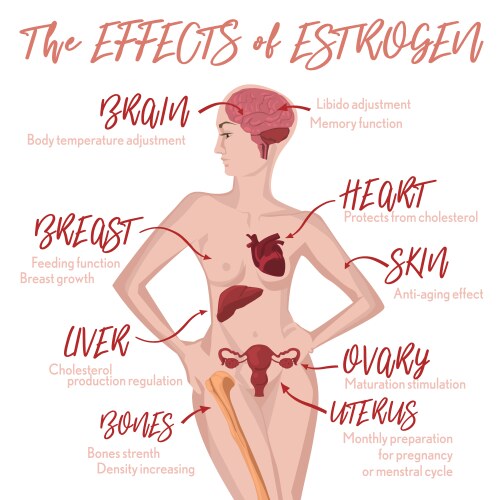 The EFFECTS of ESTROGEN

BRAIN
Body temperature adjustment

Libido adjustment
Memory function

HEART
Protects from cholesterol

BREAST
Feeding function
Breast growth

SKIN
Anti-aging effect

LIVER
Cholesterol production regulation

OVARY
Maturation stimulation

UTERUS
Monthly preparation for pregnancy or menstral cycle

BONES
Bones strenth
Density increasing