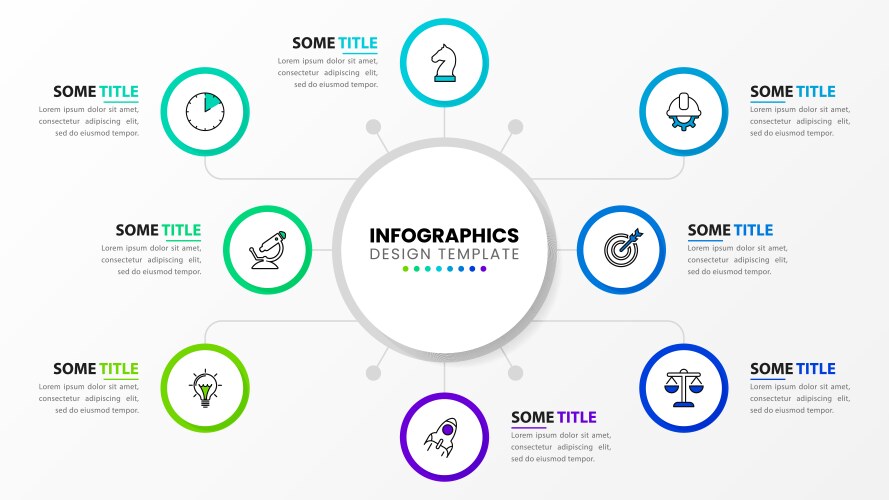 SOME TITLE
Lorem ipsum dolor sit amet, consectetur adipiscing elit, sed do eiusmod tempor.

SOME TITLE
Lorem ipsum dolor sit amet, consectetur adipiscing elit, sed do eiusmod tempor.

SOME TITLE
Lorem ipsum dolor sit amet, consectetur adipiscing elit, sed do eiusmod tempor.

SOME TITLE
Lorem ipsum dolor sit amet, consectetur adipiscing elit, sed do eiusmod tempor.

INFOGRAPHICS
DESIGN TEMPLATE

SOME TITLE
Lorem ipsum dolor sit amet, consectetur adipiscing elit, sed do eiusmod tempor.

SOME TITLE
Lorem ipsum dolor sit amet, consectetur adipiscing elit, sed do eiusmod tempor.

SOME TITLE
Lorem ipsum dolor sit amet, consectetur adipiscing elit, sed do eiusmod tempor.

SOME TITLE
Lorem ipsum dolor sit amet, consectetur adipiscing elit, sed do eiusmod tempor.