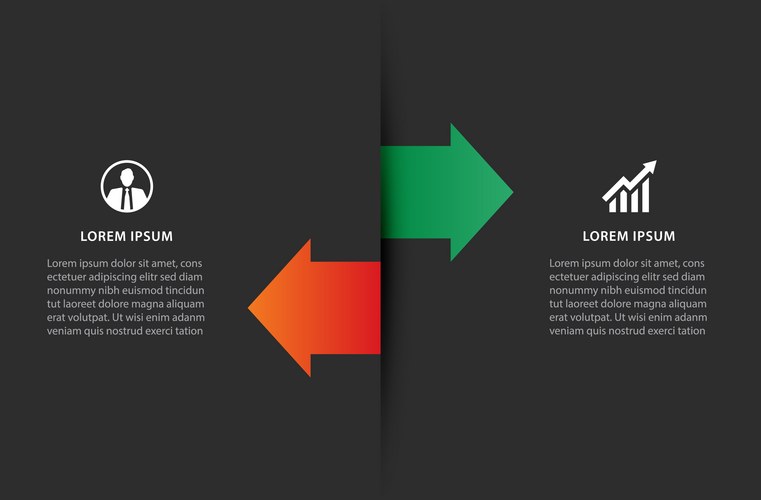 LOREM IPSUM

Lorem ipsum dolor sit amet, cons ectetuer adipiscing elitr sed diam nonummy nibh euismod tincidun tut laoreet dolore magna aliquam erat volutpat. Ut wisi enim adanm veniam quis nostrud exerci tation

LOREM IPSUM

Lorem ipsum dolor sit amet, cons ectetuer adipiscing elitr sed diam nonummy nibh euismod tincidun tut laoreet dolore magna aliquam erat volutpat. Ut wisi enim adanm veniam quis nostrud exerci tation