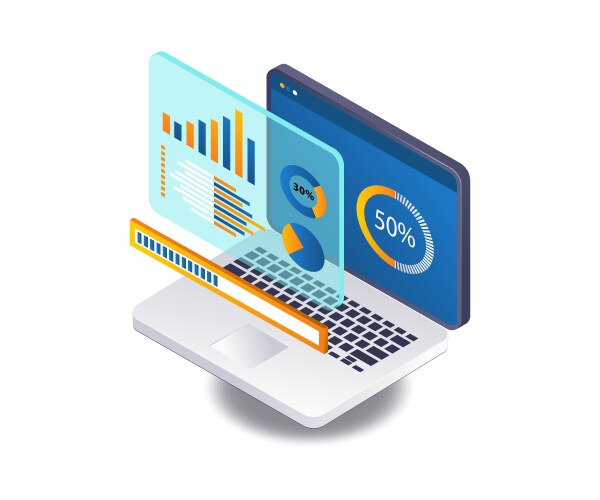 30%

50%