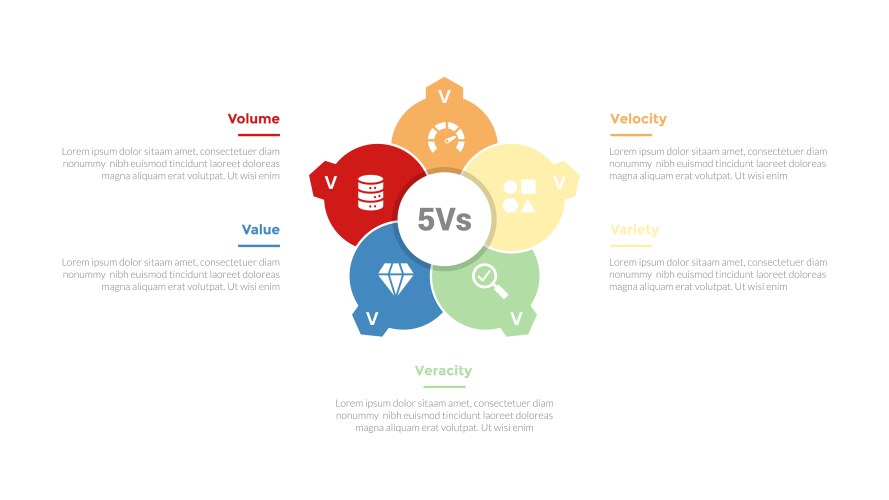 Volume

Lorem ipsum dolor sitaam amet, consectetuer diam nonummy nibh euismod tincidunt laoreet doloreas magna aliquam erat volutpat. Ut wisi enim

Value

Lorem ipsum dolor sitaam amet, consectetuer diam nonummy nibh euismod tincidunt laoreet doloreas magna aliquam erat volutpat. Ut wisi enim

V

V

V

5Vs

V

V

Velocity

Lorem ipsum dolor sitaam amet, consectetuer diam nonummy nibh euismod tincidunt laoreet doloreas magna aliquam erat volutpat. Ut wisi enim

Variety

Lorem ipsum dolor sitaam amet, consectetuer diam nonummy nibh euismod tincidunt laoreet doloreas magna aliquam erat volutpat. Ut wisi enim

Veracity

Lorem ipsum dolor sitaam amet, consectetuer diam nonummy nibh euismod tincidunt laoreet doloreas magna aliquam erat volutpat. Ut wisi enim