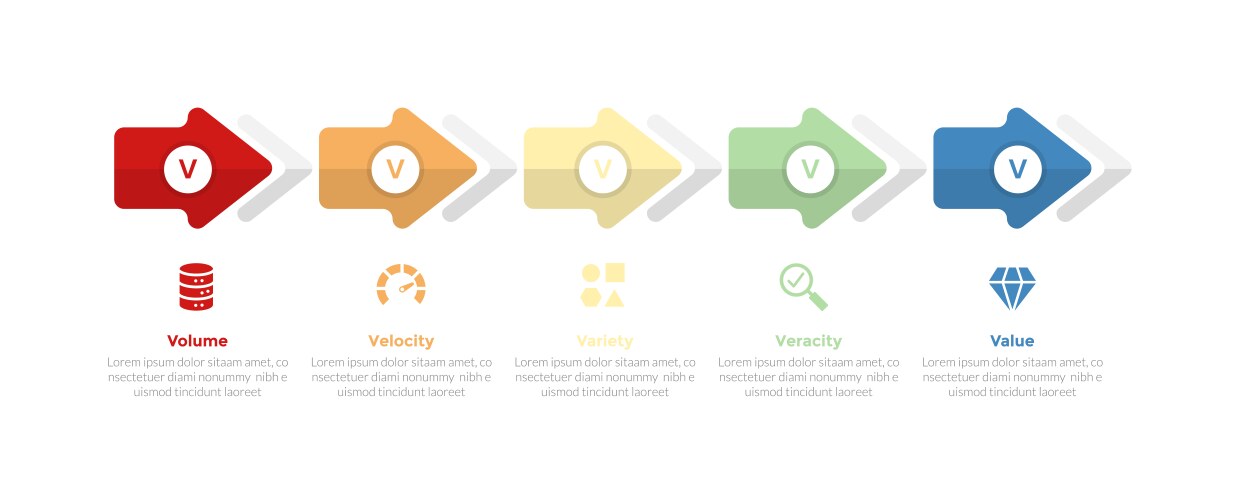 V

V

V

V

V

Volume
Lorem ipsum dolor sitaam amet, co nsectetuer diami nonummy nibh e uismod tincidunt laoreet

Velocity
Lorem ipsum dolor sitaam amet, co nsectetuer diami nonummy nibh e uismod tincidunt laoreet

Variety
Lorem ipsum dolor sitaam amet, co nsectetuer diami nonummy nibh e uismod tincidunt laoreet

Veracity
Lorem ipsum dolor sitaam amet, co nsectetuer diami nonummy nibh e uismod tincidunt laoreet

Value
Lorem ipsum dolor sitaam amet, co nsectetuer diami nonummy nibh e uismod tincidunt laoreet