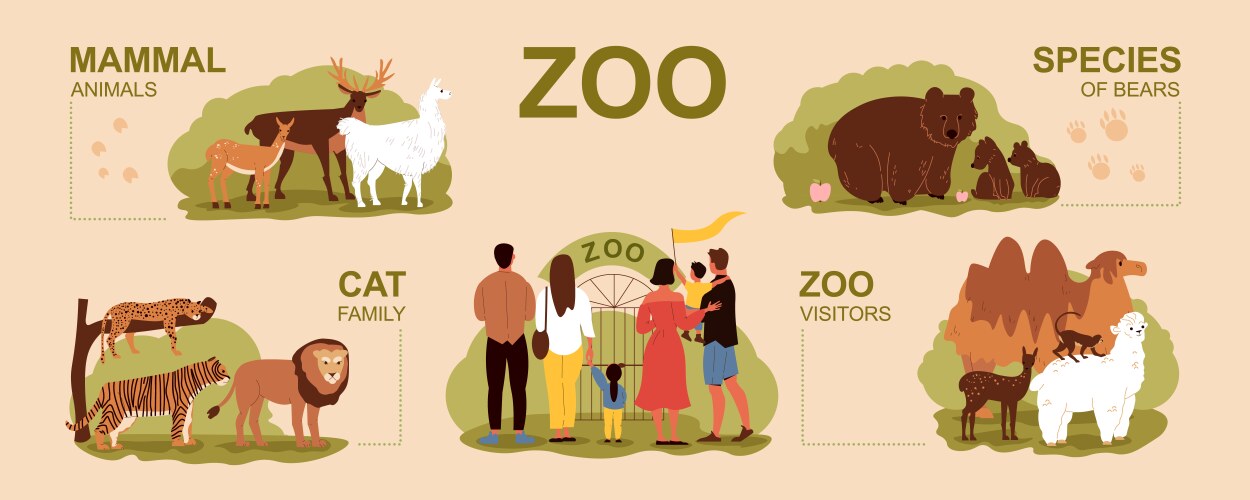 MAMMAL
ANIMALS

ZOO

SPECIES
OF BEARS

CAT
FAMILY

ZOO

ZOO
VISITORS