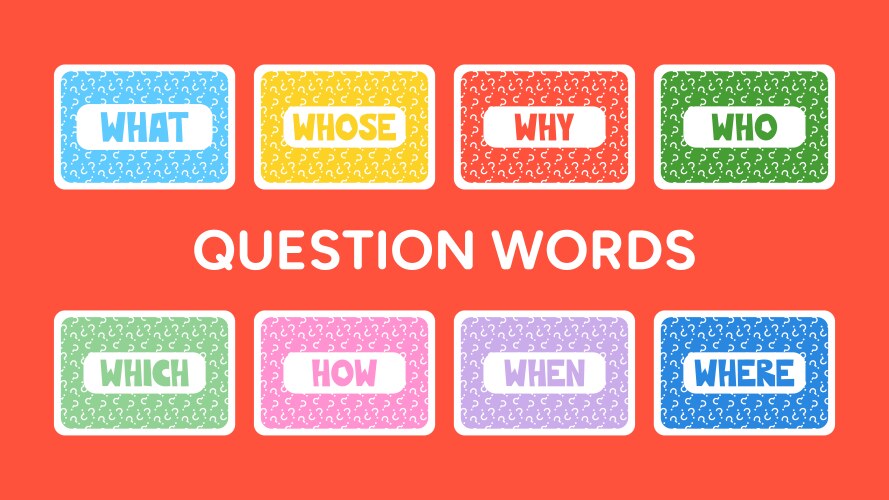 WHAT
WHOSE
WHY
WHO

QUESTION WORDS

WHICH
HOW
WHEN
WHERE