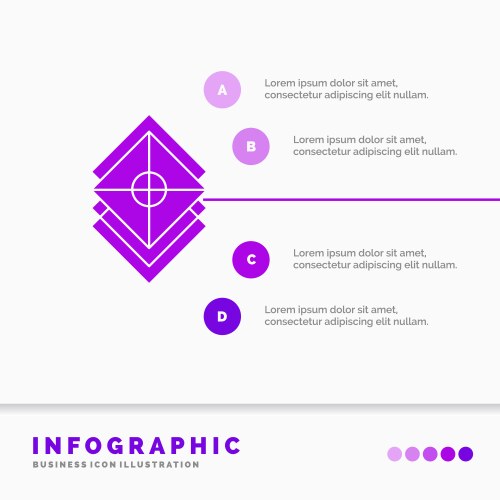 A

Lorem ipsum dolor sit amet, consectetur adipiscing elit nullam.

B

Lorem ipsum dolor sit amet, consectetur adipiscing elit nullam.

C

Lorem ipsum dolor sit amet, consectetur adipiscing elit nullam.

D

Lorem ipsum dolor sit amet, consectetur adipiscing elit nullam.

INFOGRAPHIC

BUSINESS ICON ILLUSTRATION