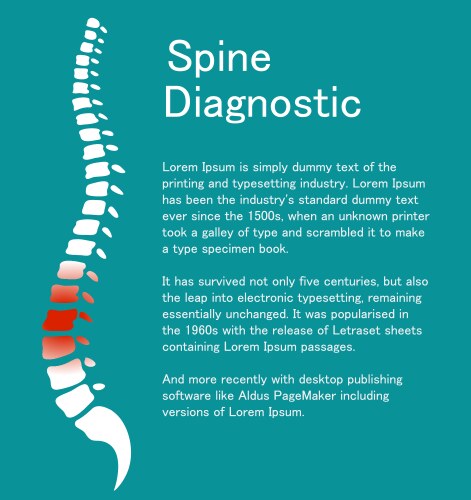 Spine Diagnostic

Lorem Ipsum is simply dummy text of the printing and typesetting industry. Lorem Ipsum has been the industry's standard dummy text ever since the 1500s, when an unknown printer took a galley of type and scrambled it to make a type specimen book.

It has survived not only five centuries, but also the leap into electronic typesetting, remaining essentially unchanged. It was popularised in the 1960s with the release of Letraset sheets containing Lorem Ipsum passages.

And more recently with desktop publishing software like Aldus PageMaker including versions of Lorem Ipsum.