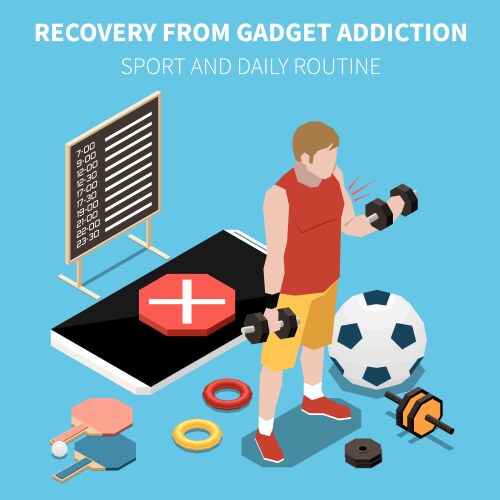 RECOVERY FROM GADGET ADDICTION
SPORT AND DAILY ROUTINE

7-00
9-00
12-00
12-30
17-00
17-30
19-00
21-00
22-00
23-30