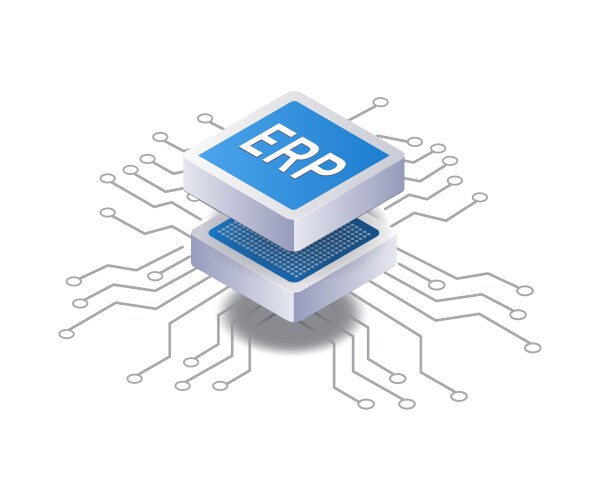 ERP