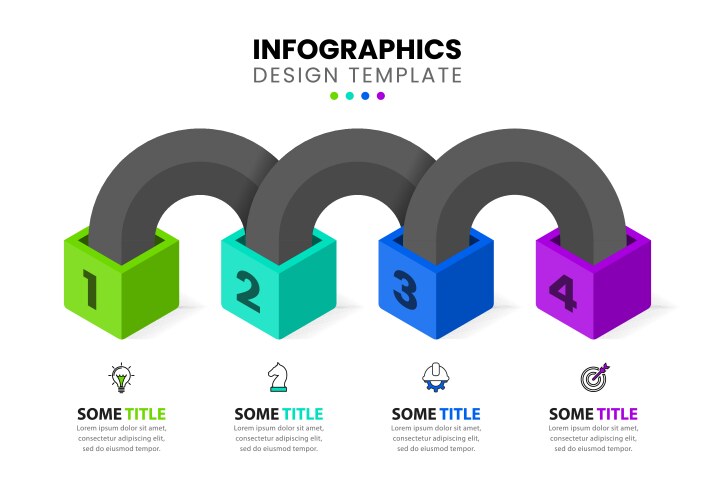 INFOGRAPHICS
DESIGN TEMPLATE

1

2

3

4

SOME TITLE
Lorem ipsum dolor sit amet, consectetur adipiscing elit, sed do eiusmod tempor.

SOME TITLE
Lorem ipsum dolor sit amet, consectetur adipiscing elit, sed do eiusmod tempor.

SOME TITLE
Lorem ipsum dolor sit amet, consectetur adipiscing elit, sed do eiusmod tempor.

SOME TITLE
Lorem ipsum dolor sit amet, consectetur adipiscing elit, sed do eiusmod tempor.