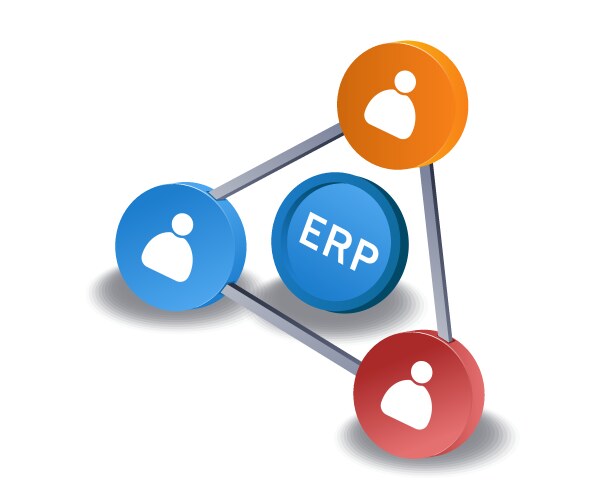 ERP