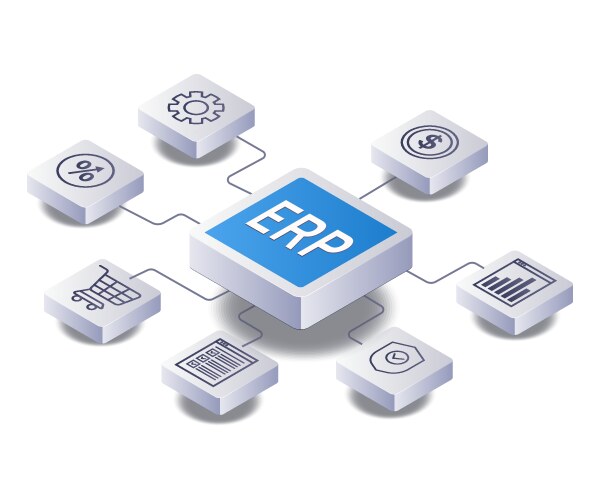 ERP