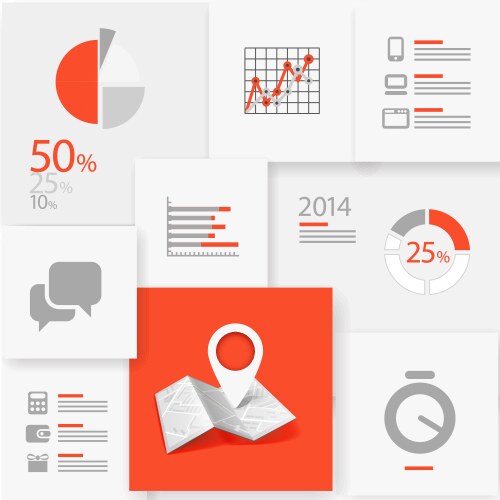 50%
25%
10%

2014

25%