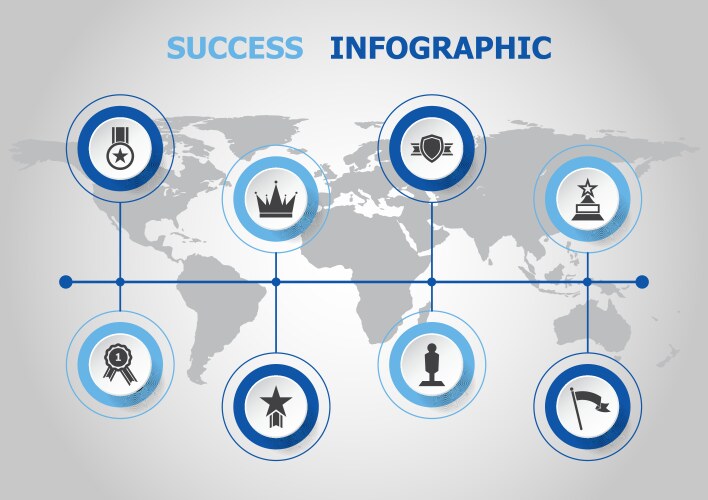 SUCCESS INFOGRAPHIC

1