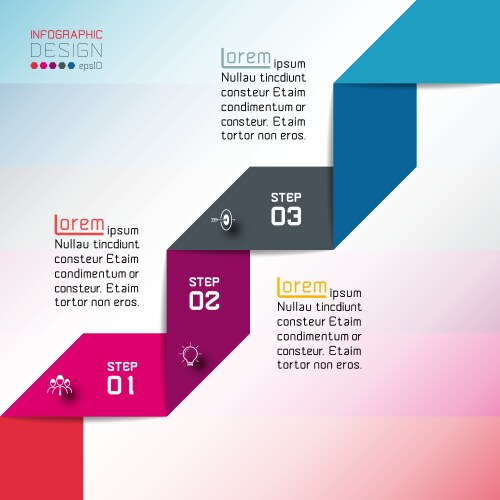 INFOGRAPHIC
DESIGN
eps10

Lorem ipsum
Nullau tincdiunt consteur Etaim condimentum or consteur. Etaim tortor non eros.

STEP
03

Lorem ipsum
Nullau tincdiunt consteur Etaim condimentum or consteur. Etaim tortor non eros.

STEP
02

Lorem ipsum
Nullau tincdiunt consteur Etaim condimentum or consteur. Etaim tortor non eros.

STEP
01