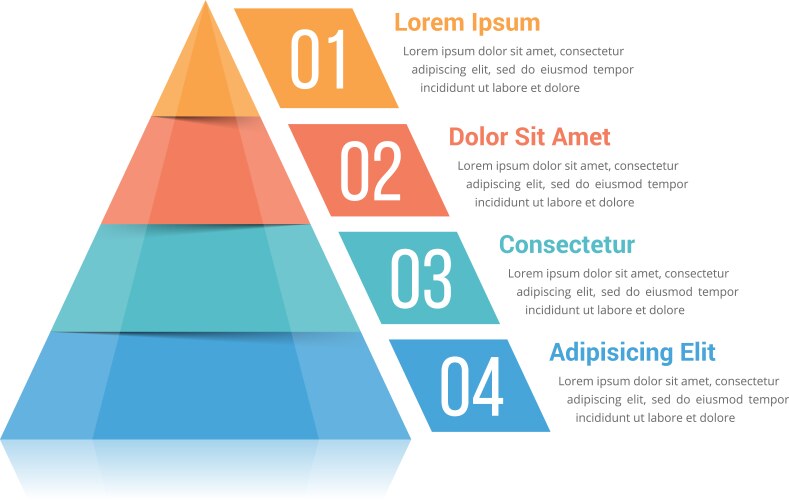 01

Lorem Ipsum

Lorem ipsum dolor sit amet, consectetur adipiscing elit, sed do eiusmod tempor incididunt ut labore et dolore

02

Dolor Sit Amet

Lorem ipsum dolor sit amet, consectetur adipiscing elit, sed do eiusmod tempor incididunt ut labore et dolore

03

Consectetur

Lorem ipsum dolor sit amet, consectetur adipiscing elit, sed do eiusmod tempor incididunt ut labore et dolore

04

Adipisicing Elit

Lorem ipsum dolor sit amet, consectetur adipiscing elit, sed do eiusmod tempor incididunt ut labore et dolore