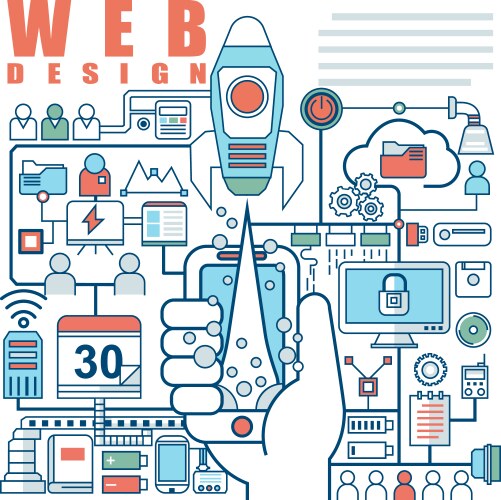 WEB
DESIGN

30