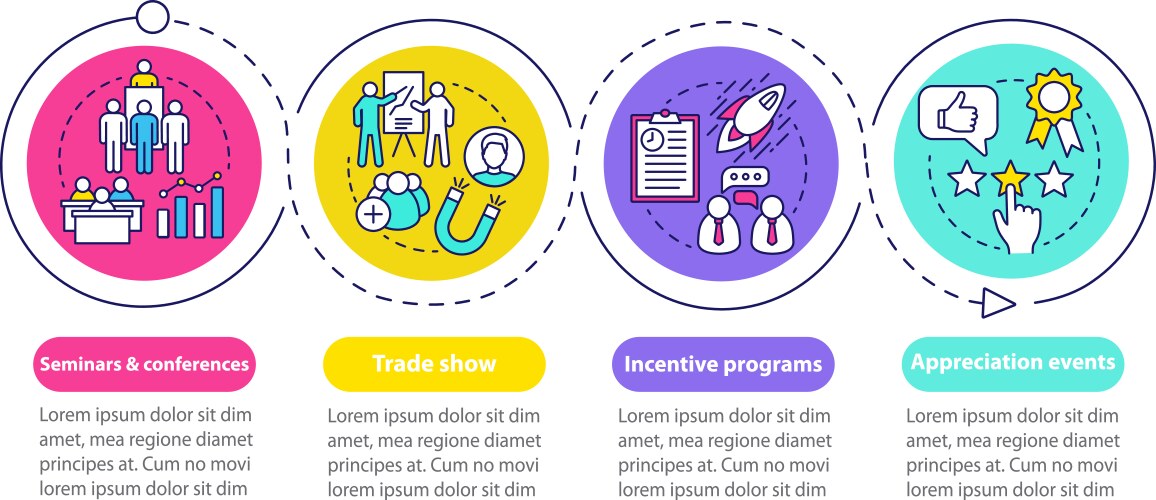 Seminars & conferences

Lorem ipsum dolor sit dim amet, mea regione diamet principes at. Cum no movi lorem ipsum dolor sit dim

Trade show

Lorem ipsum dolor sit dim amet, mea regione diamet principes at. Cum no movi lorem ipsum dolor sit dim

Incentive programs

Lorem ipsum dolor sit dim amet, mea regione diamet principes at. Cum no movi lorem ipsum dolor sit dim

Appreciation events

Lorem ipsum dolor sit dim amet, mea regione diamet principes at. Cum no movi lorem ipsum dolor sit dim