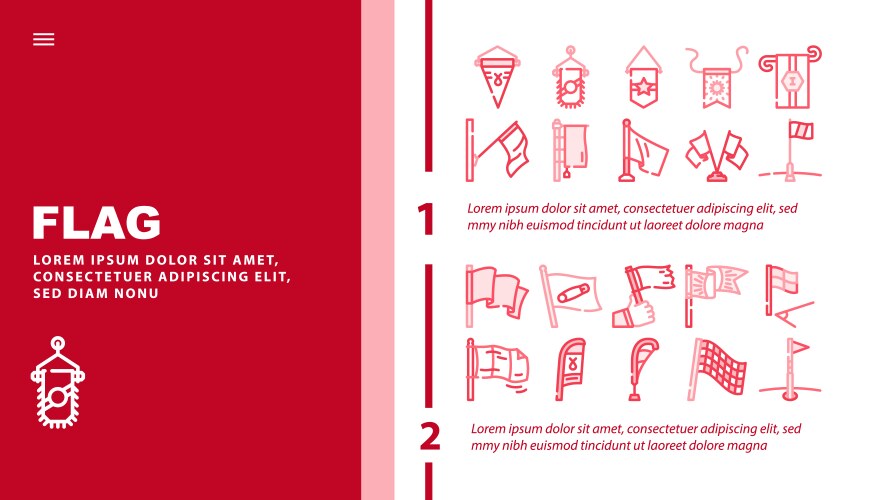 FLAG

LOREM IPSUM DOLOR SIT AMET, CONSECTETUER ADIPISCING ELIT, SED DIAM NONU

1

Lorem ipsum dolor sit amet, consectetuer adipiscing elit, sed mmy nibh euismod tincidunt ut laoreet dolore magna

2

Lorem ipsum dolor sit amet, consectetuer adipiscing elit, sed mmy nibh euismod tincidunt ut laoreet dolore magna