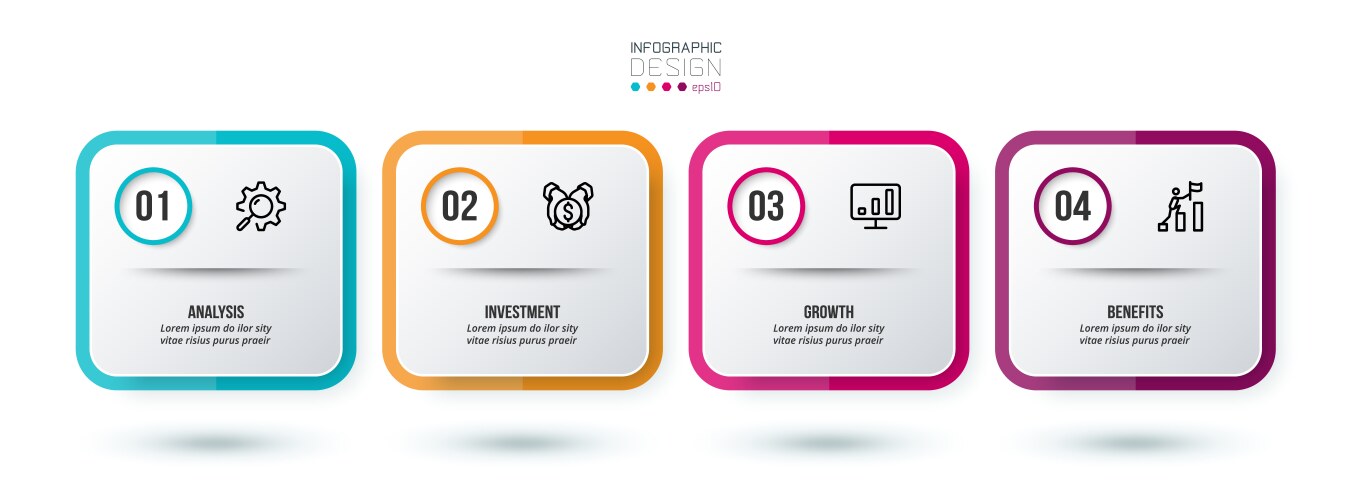 INFOGRAPHIC
DESIGN
eps10

01

ANALYSIS
Lorem ipsum do ilor sity vitae risius purus praeir

02

INVESTMENT
Lorem ipsum do ilor sity vitae risius purus praeir

03

GROWTH
Lorem ipsum do ilor sity vitae risius purus praeir

04

BENEFITS
Lorem ipsum do ilor sity vitae risius purus praeir